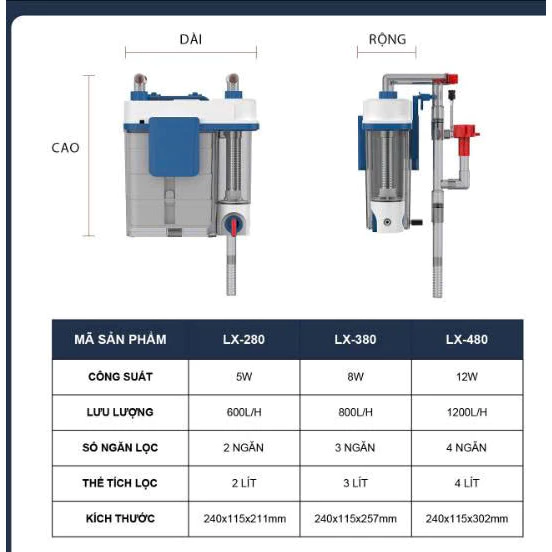 DÀI

RỘNG

CAO

| MÃ SẢN PHẨM | LX-280 | LX-380 | LX-480 |
|---|---|---|---|
| CÔNG SUẤT | 5W | 8W | 12W |
| LƯU LƯỢNG | 600L/H | 800L/H | 1200L/H |
| SỐ NGĂN LỌC | 2 NGĂN | 3 NGĂN | 4 NGĂN |
| THỂ TÍCH LỌC | 2 LÍT | 3 LÍT | 4 LÍT |
| KÍCH THƯỚC | 240x115x211mm | 240x115x257mm | 240x115x302mm |